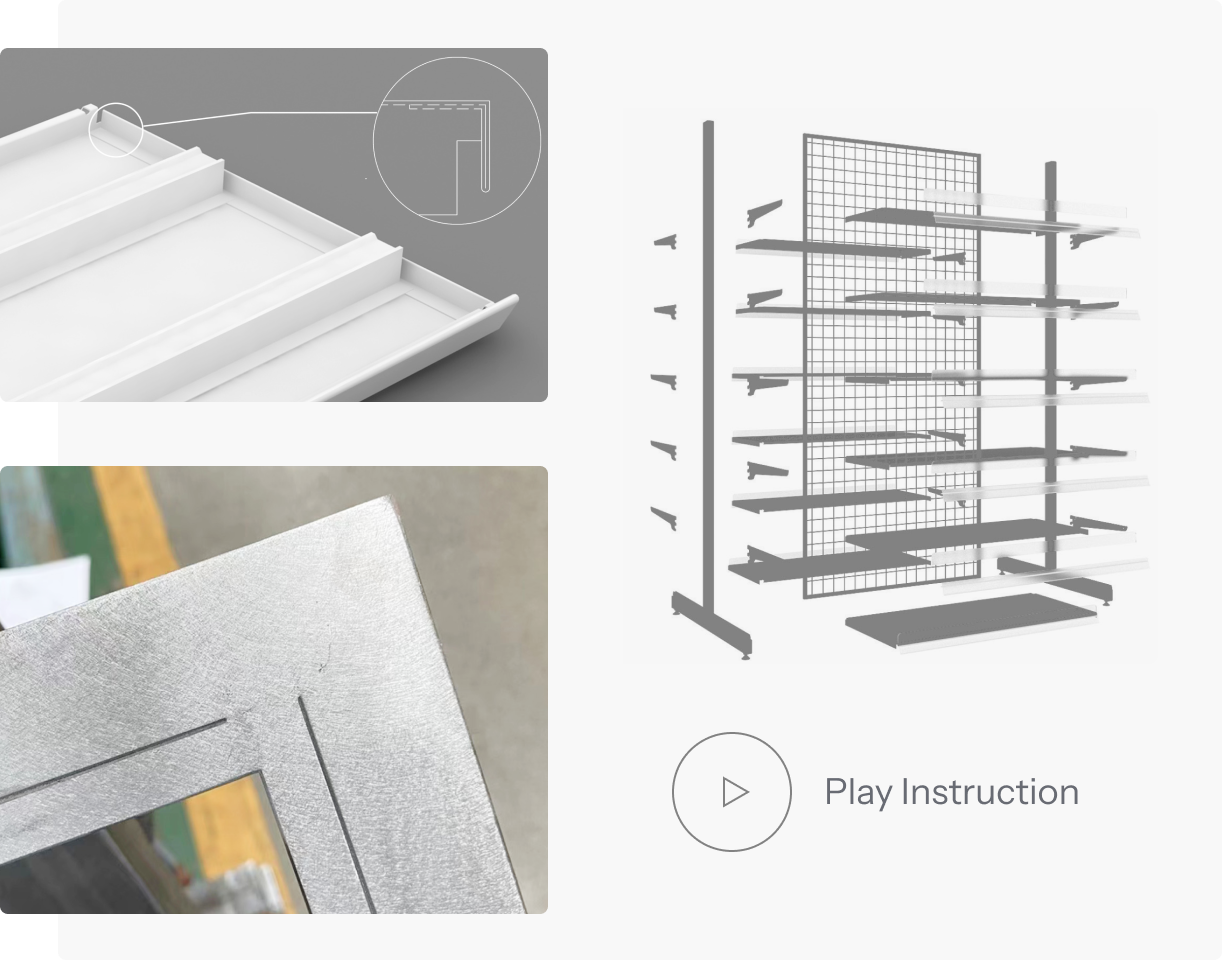 Play Instruction